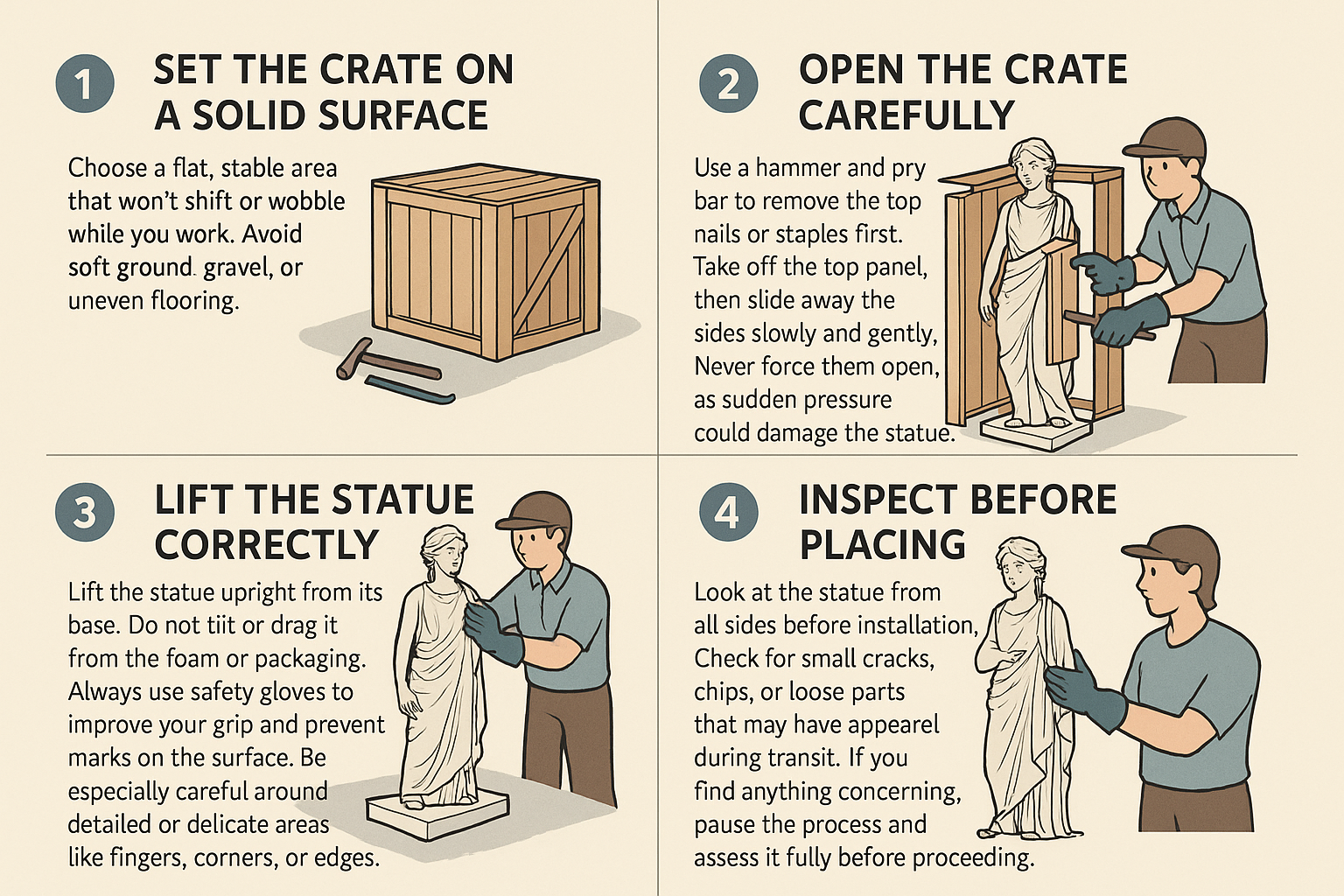 1 SET THE CRATE ON A SOLID SURFACE

Choose a flat, stable area that won't shift or wobble while you work. Avoid soft ground. gravel, or uneven flooring.

2 OPEN THE CRATE CAREFULLY

Use a hammer and pry bar to remove the top nails or staples first. Take off the top panel, then slide away the sides slowly and gently, Never force them open, as sudden pressure could damage the statue.

3 LIFT THE STATUE CORRECTLY

Lift the statue upright from its base. Do not tiit or drag it from the foam or packaging. Always use safety gloves to improve your grip and prevent marks on the surface. Be especially careful around detailed or delicate areas like fingers, corners, or edges.

4 INSPECT BEFORE PLACING

Look at the statue from all sides before installation, Check for small cracks, chips, or loose parts that may have appearel during transit. If you find anything concerning, pause the process and assess it fully before proceeding.